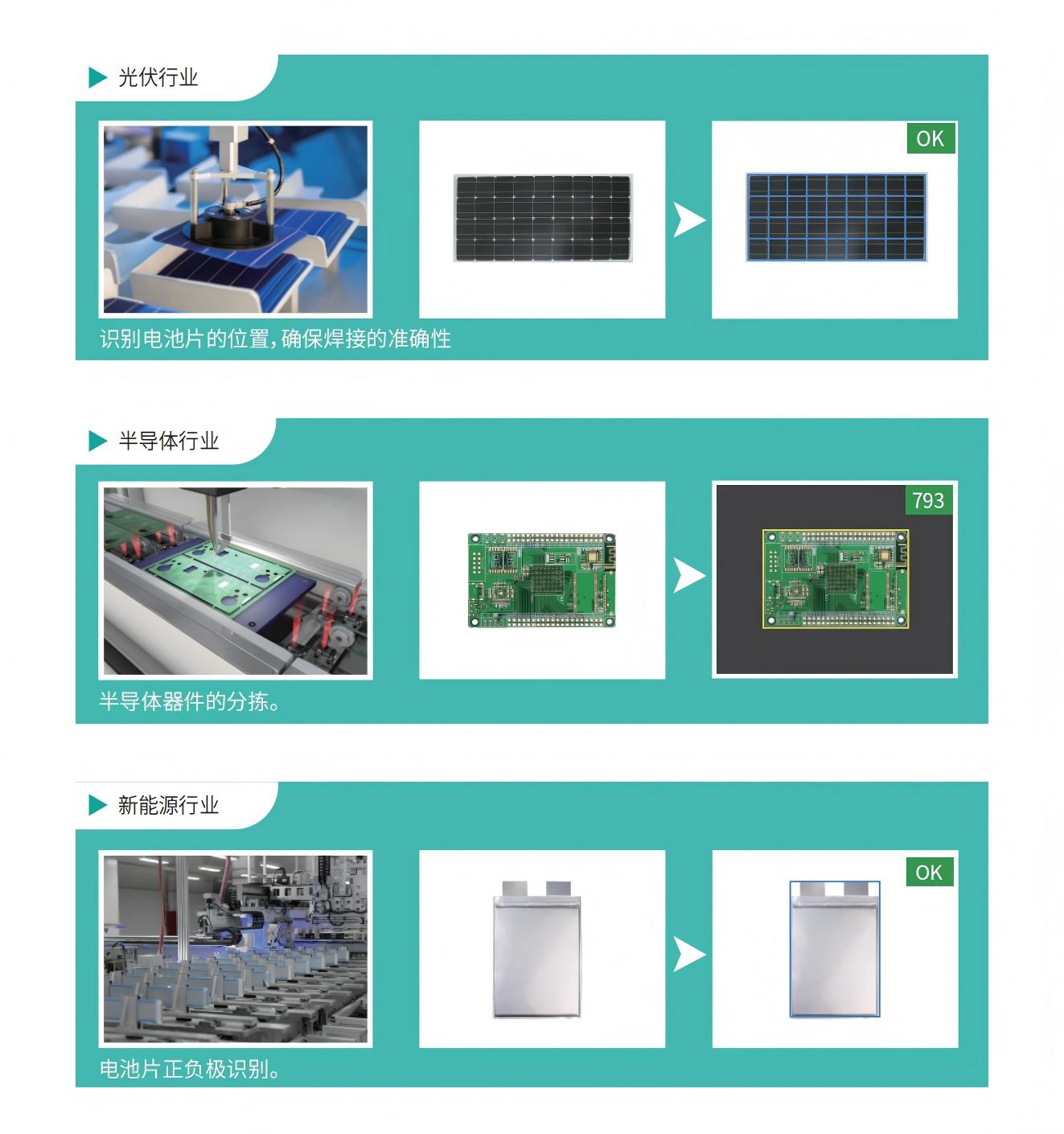 光伏行业

OK

识别电池片的位置，确保焊接的准确性

半导体行业

793

半导体器件的分拣。

新能源行业

OK

电池片正负极识别。